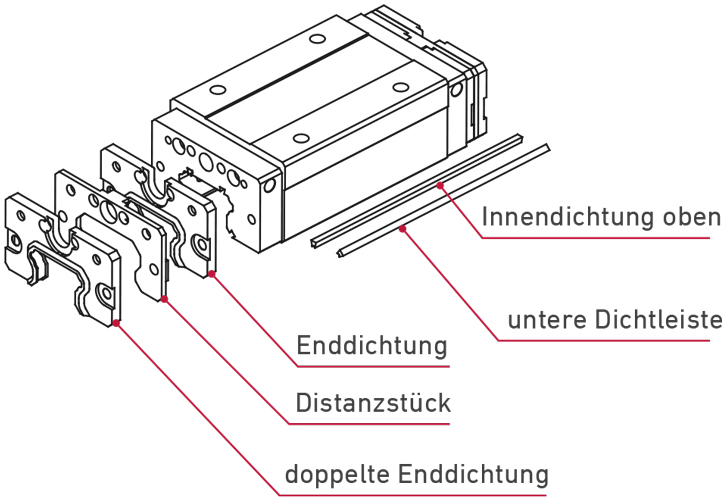 Innendichtung oben

untere Dichtleiste

Enddichtung

Distanzstück

doppelte Enddichtung