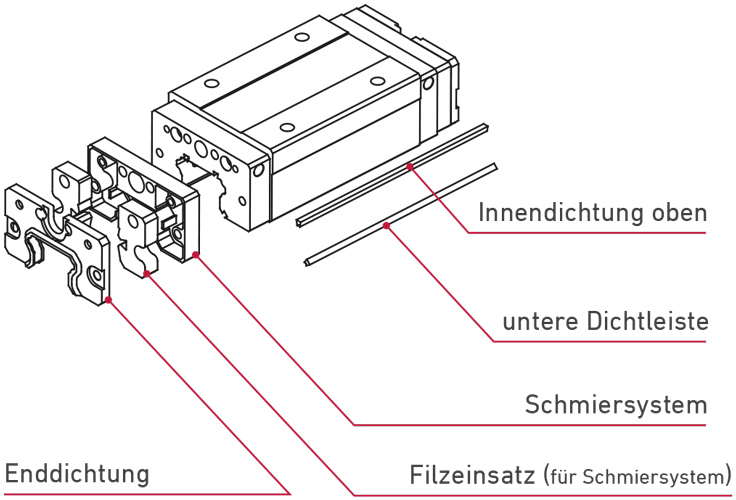 Innendichtung oben

untere Dichtleiste

Schmiersystem

Enddichtung

Filzeinsatz (für Schmiersystem)