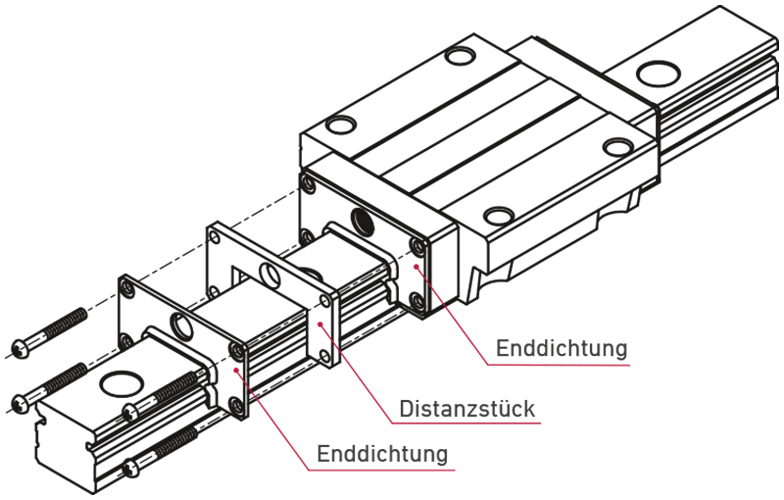 Enddichtung
Distanzstück
Enddichtung